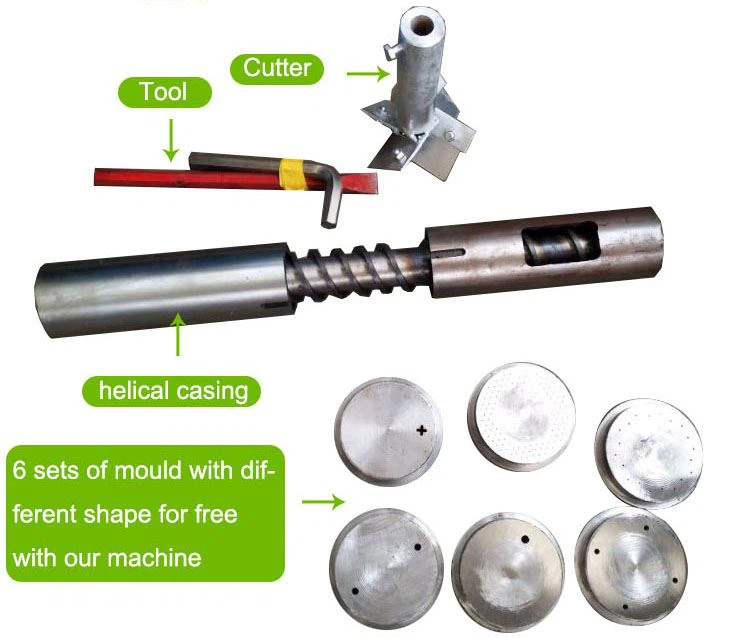 Cutter

Tool

helical casing

6 sets of mould with different shape for free with our machine